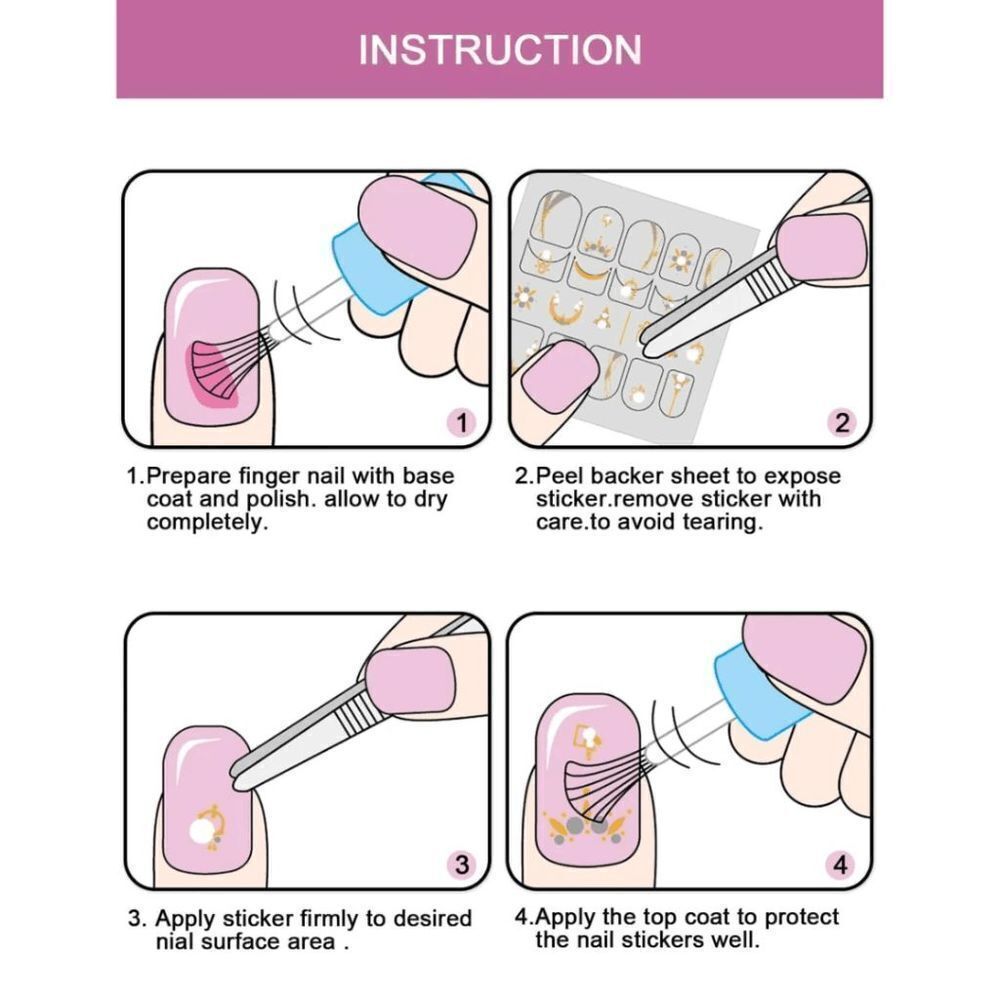 INSTRUCTION

1

1.Prepare finger nail with base coat and polish. allow to dry completely.

2

2.Peel backer sheet to expose sticker.remove sticker with care.to avoid tearing.

3

3. Apply sticker firmly to desired nial surface area .

4

4.Apply the top coat to protect the nail stickers well.